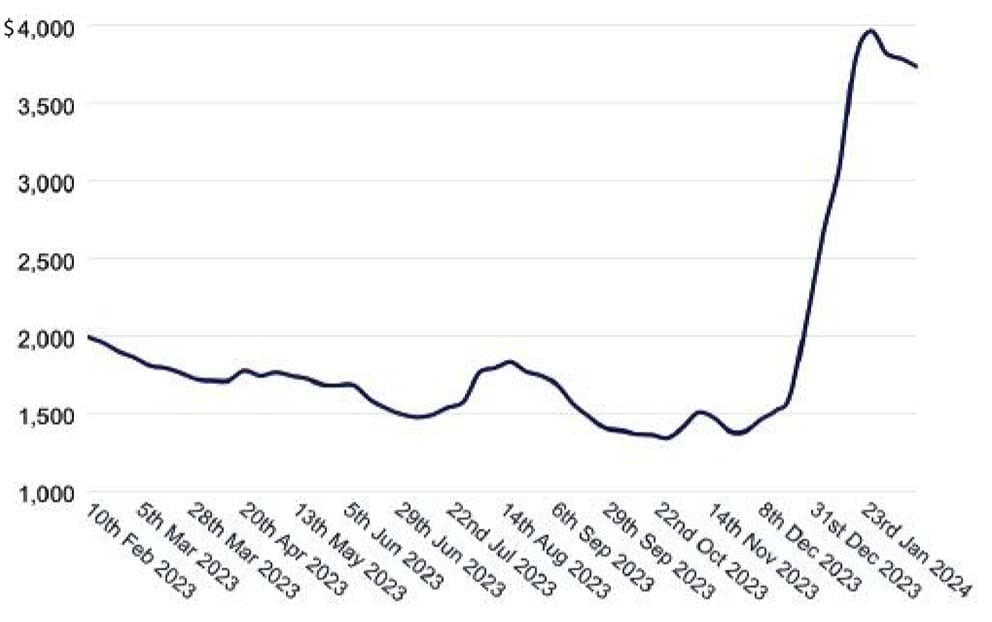 $4,000
3,500
3,000
2,500
2,000
1,500
1,000
10th Feb 2023
5th Mar 2023
28th Mar 2023
20th Apr 2023
13th May 2023
5th Jun 2023
29th Jun 2023
22nd Jul 2023
14th Aug 2023
6th Sep 2023
29th Sep 2023
22nd Oct 2023
14th Nov 2023
8th Dec 2023
31st Dec 2023
23rd Jan 2024